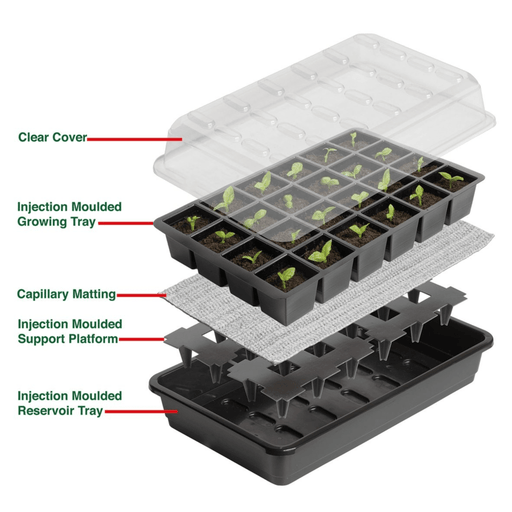 Clear Cover

Injection Moulded
Growing Tray

Capillary Matting

Injection Moulded
Support Platform

Injection Moulded
Reservoir Tray