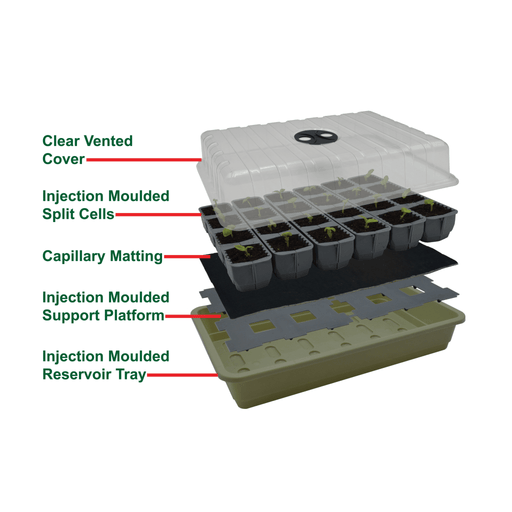 Clear Vented Cover

Injection Moulded Split Cells

Capillary Matting

Injection Moulded Support Platform

Injection Moulded Reservoir Tray