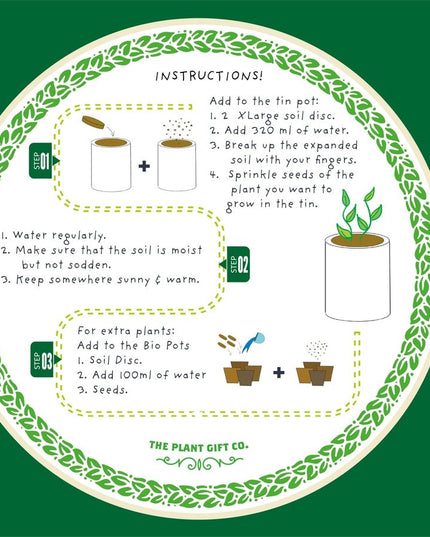 INSTRUCTIONS!

STEP 01

Add to the tin pot:
1. 2 XLarge soil disc.
2. Add 320 ml of water.
3. Break up the expanded soil with your fingers.
4. Sprinkle seeds of the plant you want to grow in the tin.

1. Water regularly.
2. Make sure that the soil is moist but not sodden.
3. Keep somewhere sunny & warm.

STEP 02

STEP 03

For extra plants:
Add to the Bio Pots
1. Soil Disc.
2. Add 100ml of water
3. Seeds.

THE PLANT GIFT CO.