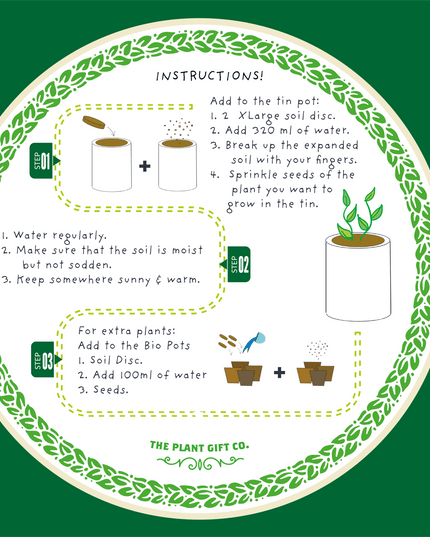 INSTRUCTIONS!

STEP 01

Add to the tin pot:
1. 2 XLarge soil disc.
2. Add 320 ml of water.
3. Break up the expanded soil with your fingers.
4. Sprinkle seeds of the plant you want to grow in the tin.

1. Water regularly.
2. Make sure that the soil is moist but not sodden.
3. Keep somewhere sunny & warm.

STEP 02

STEP 03

For extra plants:
Add to the Bio Pots
1. Soil Disc.
2. Add 100ml of water
3. Seeds.

THE PLANT GIFT CO.