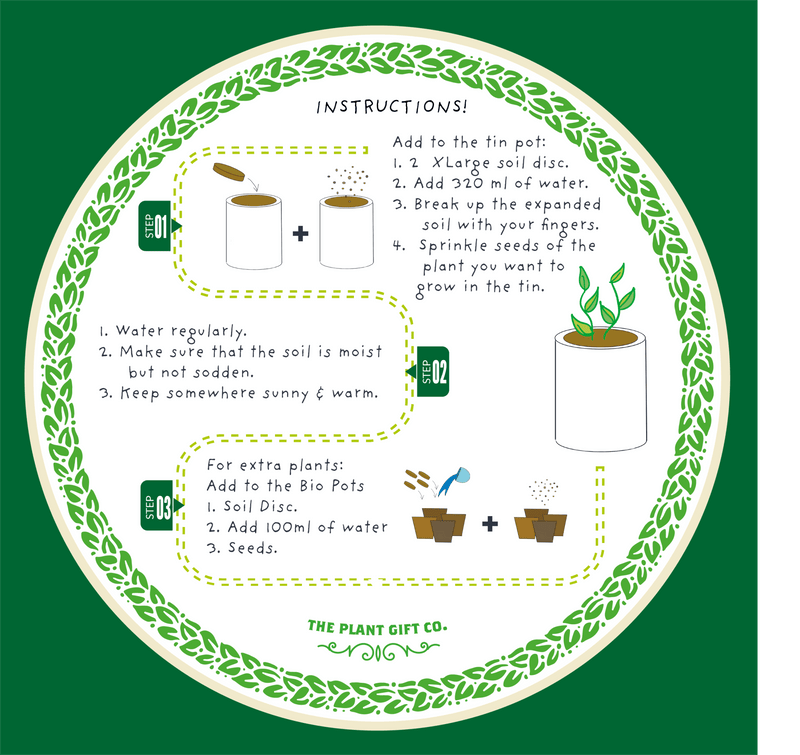 INSTRUCTIONS!

STEP 01

Add to the tin pot:
1. 2 XLarge soil disc.
2. Add 320 ml of water.
3. Break up the expanded soil with your fingers.
4. Sprinkle seeds of the plant you want to grow in the tin.

1. Water regularly.
2. Make sure that the soil is moist but not sodden.
3. Keep somewhere sunny & warm.

STEP 02

STEP 03

For extra plants:
Add to the Bio Pots
1. Soil Disc.
2. Add 100ml of water
3. Seeds.

THE PLANT GIFT CO.